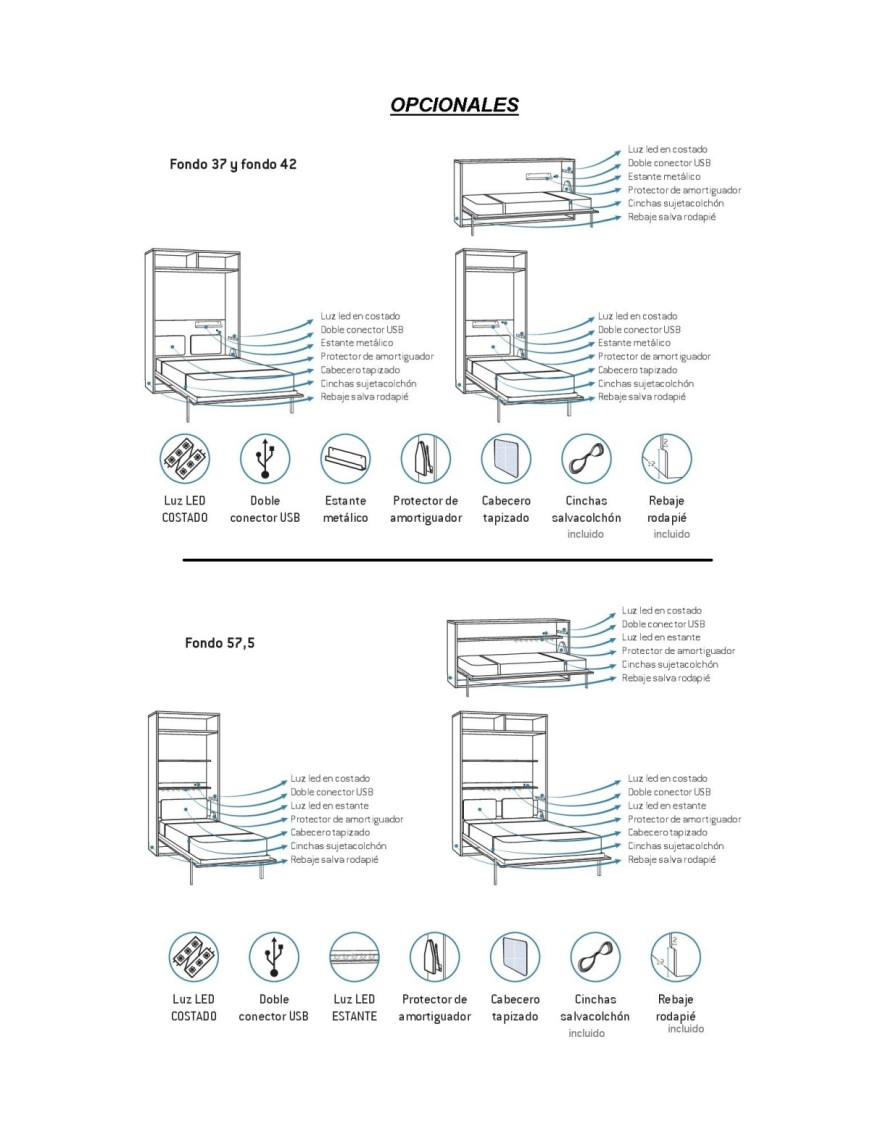 OPCIONALES

Fondo 37 y fondo 42

Luz led en costado
Doble conector USB
Estante metálico
Protector de amortiguador
Cinchas sujetacolchón
Rebaje salva rodapié

Luz led en costado
Doble conector USB
Estante metálico
Protector de amortiguador
Cabecero tapizado
Cinchas sujetacolchón
Rebaje salva rodapié

Luz led en costado
Doble conector USB
Estante metálico
Protector de amortiguador
Cabecero tapizado
Cinchas sujetacolchón
Rebaje salva rodapié

Luz LED COSTADO
Doble conector USB
Estante metálico
Protector de amortiguador
Cabecero tapizado
Cinchas salvacolchón incluido
Rebaje rodapié incluido

Fondo 57,5

Luz led en costado
Doble conector USB
Luz led en estante
Protector de amortiguador
Cinchas sujetacolchón
Rebaje salva rodapié

Luz led en costado
Doble conector USB
Luz led en estante
Protector de amortiguador
Cabecero tapizado
Cinchas sujetacolchón
Rebaje salva rodapié

Luz led en costado
Doble conector USB
Luz led en estante
Protector de amortiguador
Cabecero tapizado
Cinchas sujetacolchón
Rebaje salva rodapié

Luz LED COSTADO
Doble conector USB
Luz LED ESTANTE
Protector de amortiguador
Cabecero tapizado
Cinchas salvacolchón incluido
Rebaje rodapié incluido