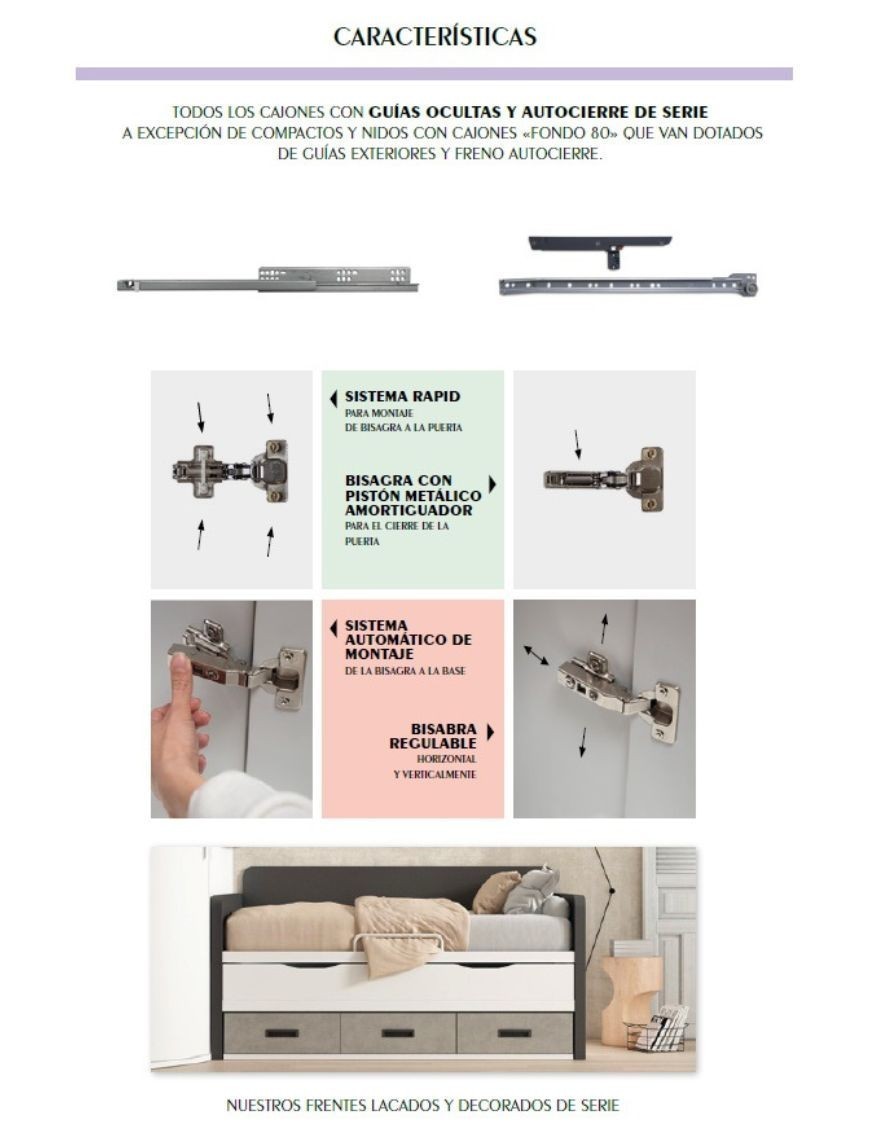 CARACTERÍSTICAS

TODOS LOS CAJONES CON GUÍAS OCULTAS Y AUTOCIERRE DE SERIE
A EXCEPCIÓN DE COMPACTOS Y NIDOS CON CAJONES «FONDO 80» QUE VAN DOTADOS DE GUÍAS EXTERIORES Y FRENO AUTOCIERRE.

SISTEMA RAPID
PARA MONTAJE DE BISAGRA A LA PUERTA

BISAGRA CON PISTÓN METÁLICO AMORTIGUADOR
PARA EL CIERRE DE LA PUERTA

SISTEMA AUTOMÁTICO DE MONTAJE
DE LA BISAGRA A LA BASE

BISABRA REGULABLE
HORIZONTAL Y VERTICALMENTE

NUESTROS FRENTES LACADOS Y DECORADOS DE SERIE